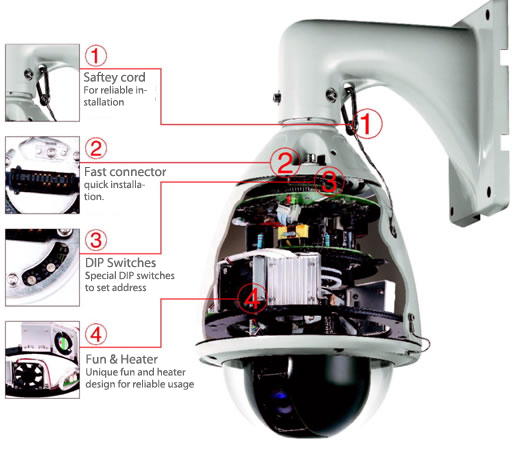 1
Saftey cord
For reliable installation

2
Fast connector
quick installation.

3
DIP Switches
Special DIP switches to set address

4
Fun & Heater
Unique fun and heater design for reliable usage

1

2

3

4