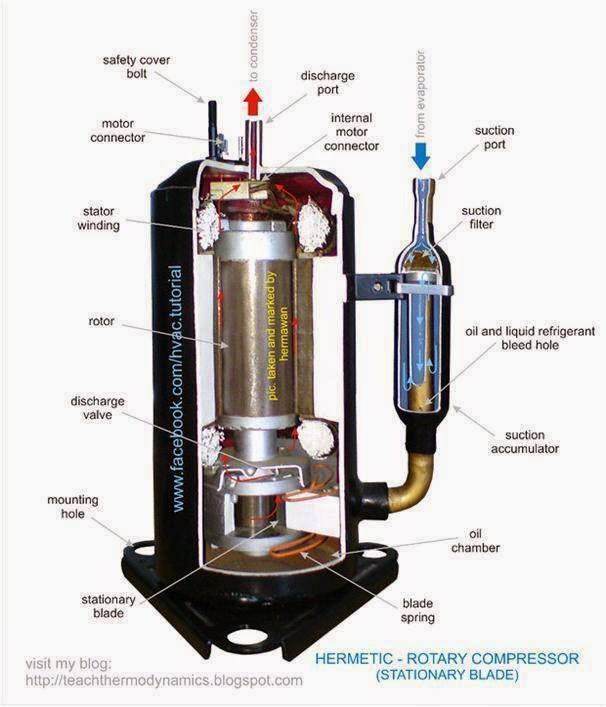 safety cover bolt

to condenser

discharge port

motor connector

internal motor connector

from evaporator

suction port

stator winding

suction filter

www.facebook.com/hvac.tutorial

pic. taken and marked by hermawan

rotor

oil and liquid refrigerant bleed hole

discharge valve

suction accumulator

mounting hole

oil chamber

stationary blade

blade spring

visit my blog:
http://teachthermodynamics.blogspot.com

HERMETIC - ROTARY COMPRESSOR
(STATIONARY BLADE)