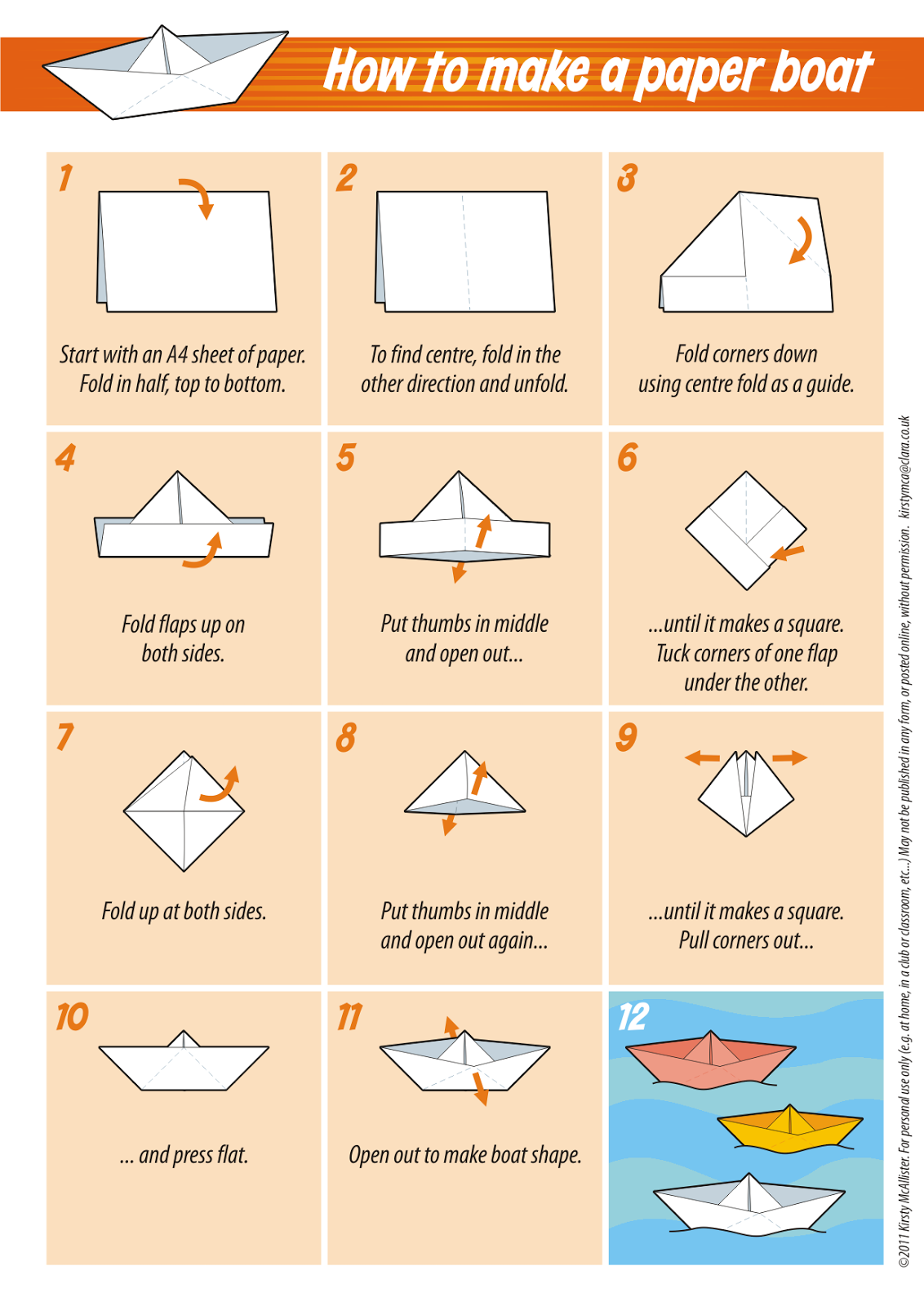 How to make a paper boat

1
Start with an A4 sheet of paper. Fold in half, top to bottom.

2
To find centre, fold in the other direction and unfold.

3
Fold corners down using centre fold as a guide.

4
Fold flaps up on both sides.

5
Put thumbs in middle and open out...

6
...until it makes a square. Tuck corners of one flap under the other.

7
Fold up at both sides.

8
Put thumbs in middle and open out again...

9
...until it makes a square. Pull corners out...

10
... and press flat.

11
Open out to make boat shape.

12

©2011 Kirsty McAllister. For personal use only (e.g. at home, in a club or classroom, etc...) May not be published in any form, or posted online, without permission. kirstymca@clara.co.uk