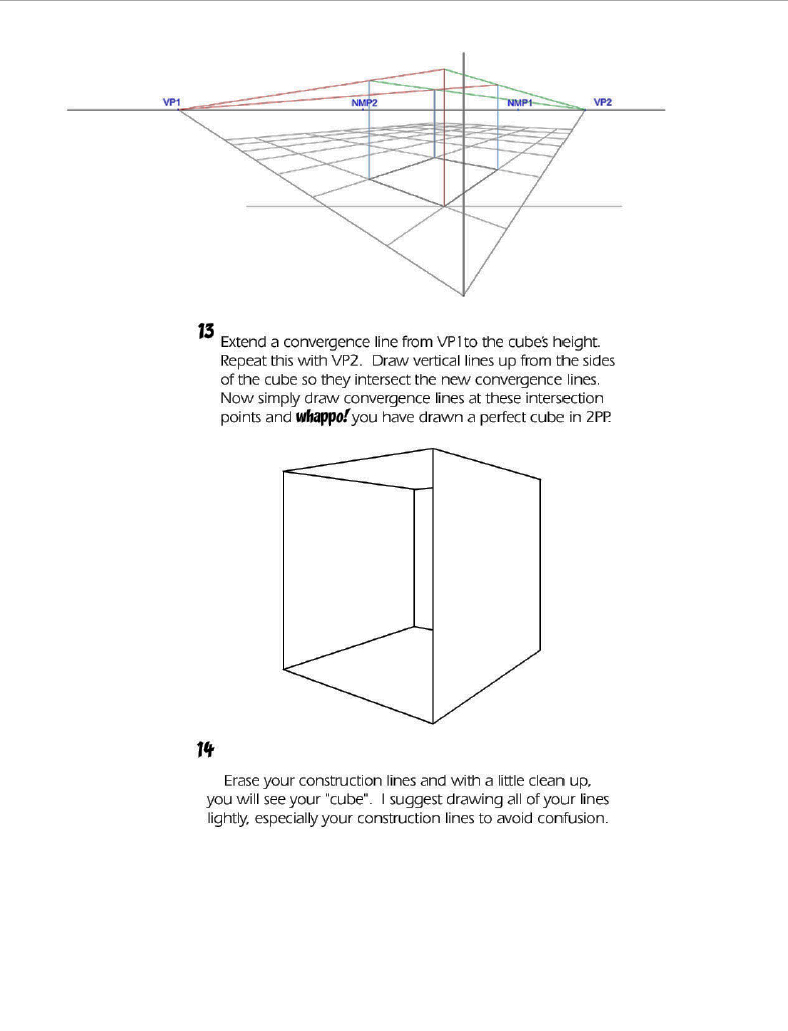 VP1
NMP2
NMP1
VP2

13
Extend a convergence line from VP1to the cube's height. Repeat this with VP2. Draw vertical lines up from the sides of the cube so they intersect the new convergence lines. Now simply draw convergence lines at these intersection points and whappo! you have drawn a perfect cube in 2PP.

14

Erase your construction lines and with a little clean up, you will see your "cube". I suggest drawing all of your lines lightly, especially your construction lines to avoid confusion.