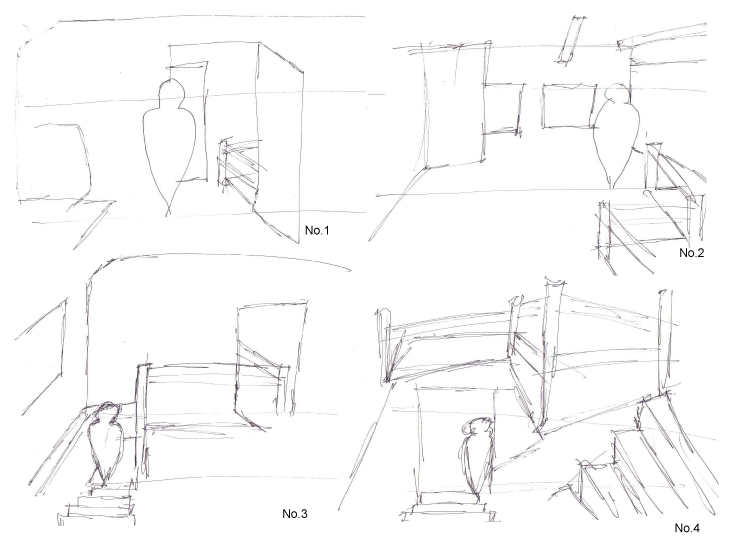 No.1

No.2

No.3

No.4