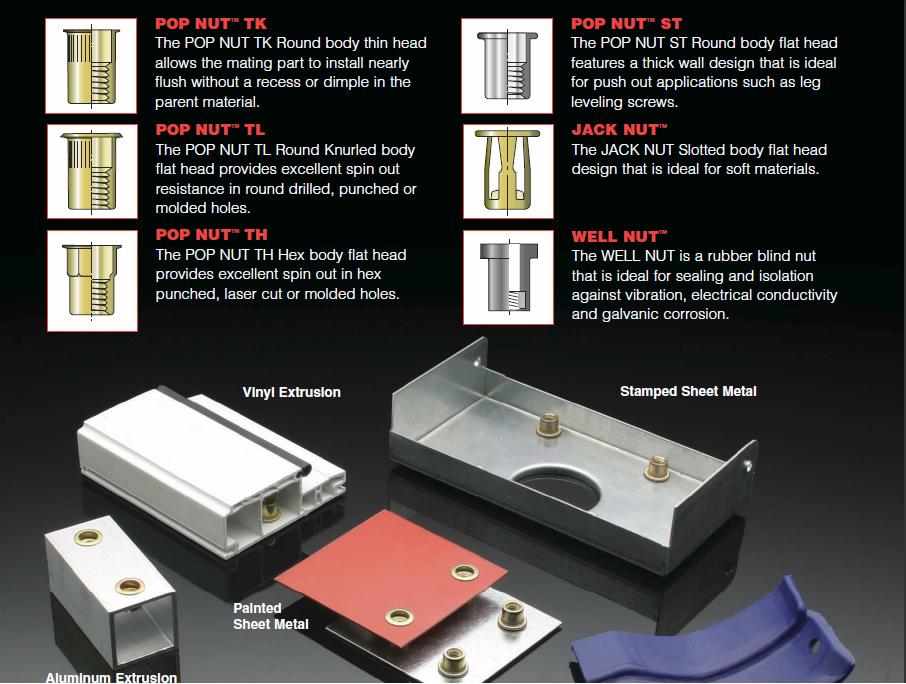 POP NUT™ TK
The POP NUT TK Round body thin head allows the mating part to install nearly flush without a recess or dimple in the parent material.

POP NUT™ TL
The POP NUT TL Round Knurled body flat head provides excellent spin out resistance in round drilled, punched or molded holes.

POP NUT™ TH
The POP NUT TH Hex body flat head provides excellent spin out in hex punched, laser cut or molded holes.

POP NUT™ ST
The POP NUT ST Round body flat head features a thick wall design that is ideal for push out applications such as leg leveling screws.

JACK NUT™
The JACK NUT Slotted body flat head design that is ideal for soft materials.

WELL NUT™
The WELL NUT is a rubber blind nut that is ideal for sealing and isolation against vibration, electrical conductivity and galvanic corrosion.

Vinyl Extrusion

Stamped Sheet Metal

Painted Sheet Metal

Aluminum Extrusion