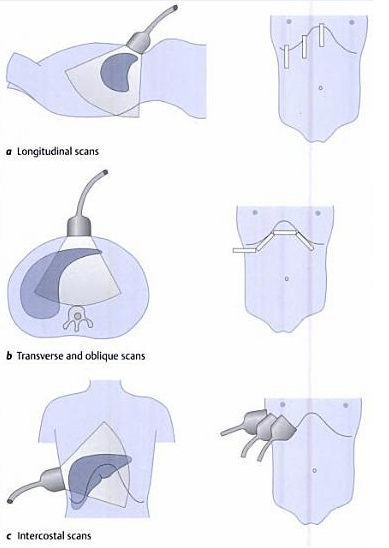 a Longitudinal scans

b Transverse and oblique scans

c Intercostal scans