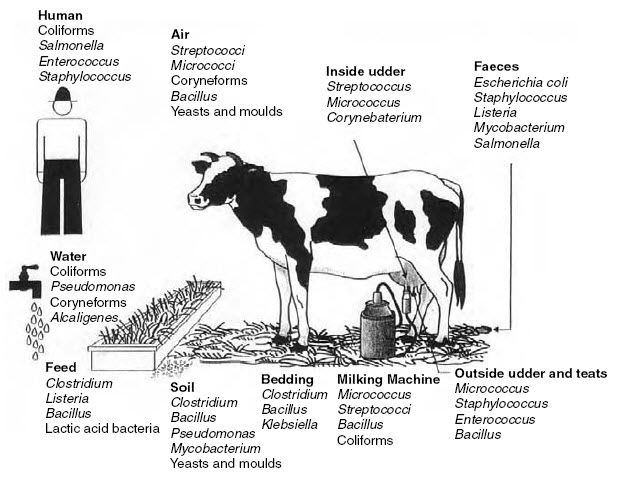 Human
Coliforms
Salmonella
Enterococcus
Staphylococcus

Air
Streptococci
Micrococci
Coryneforms
Bacillus
Yeasts and moulds

Inside udder
Streptococcus
Micrococcus
Corynebaterium

Faeces
Escherichia coli
Staphylococcus
Listeria
Mycobacterium
Salmonella

Water
Coliforms
Pseudomonas
Coryneforms
Alcaligenes

Feed
Clostridium
Listeria
Bacillus
Lactic acid bacteria

Soil
Clostridium
Bacillus
Pseudomonas
Mycobacterium
Yeasts and moulds

Bedding
Clostridium
Bacillus
Klebsiella

Milking Machine
Micrococcus
Streptococci
Bacillus
Coliforms

Outside udder and teats
Micrococcus
Staphylococcus
Enterococcus
Bacillus