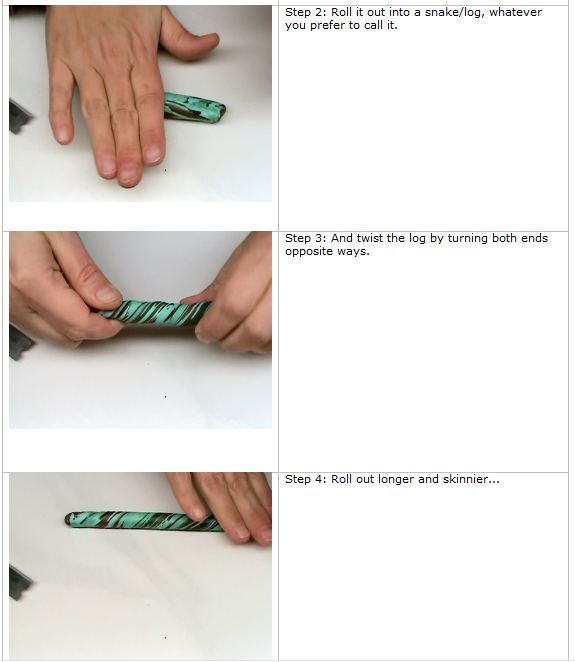 Step 2: Roll it out into a snake/log, whatever you prefer to call it.

Step 3: And twist the log by turning both ends opposite ways.

Step 4: Roll out longer and skinnier...