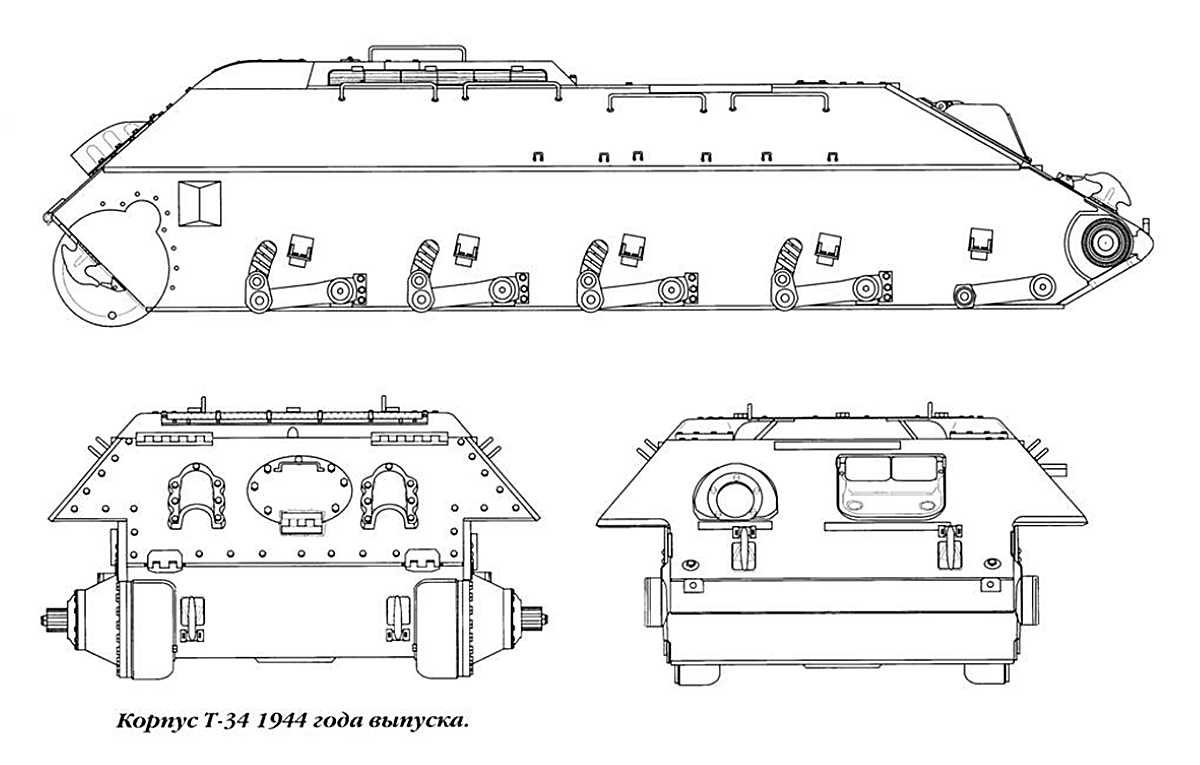 Корпус Т-34 1944 года выпуска.