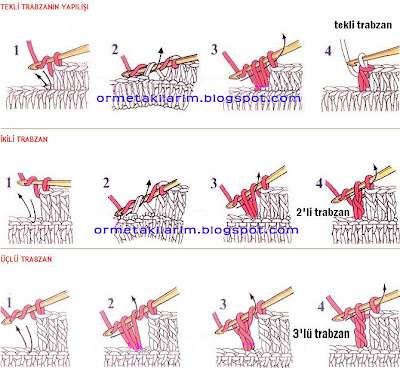 TEKLİ TRABZANIN YAPILIŞI

tekli trabzan

1 2 3 4

ormetakilarim.blogspot.com

İKİLİ TRABZAN

1 2 3 4

2'li trabzan

ormetakilarim.blogspot.com

ÜÇLÜ TRABZAN

1 2 3 4

3'lü trabzan