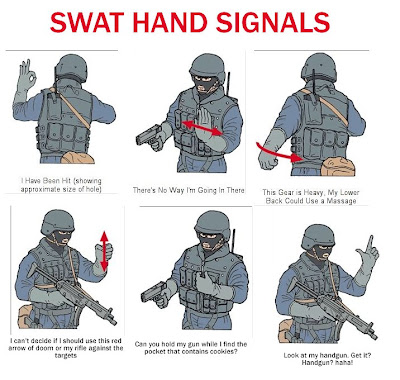 SWAT HAND SIGNALS

I Have Been Hit (showing approximate size of hole)

There's No Way I'm Going In There

This Gear is Heavy, My Lower Back Could Use a Massage

I can't decide if I should use this red arrow of doom or my rifle against the targets

Can you hold my gun while I find the pocket that contains cookies?

Look at my handgun. Get it? Handgun? haha!