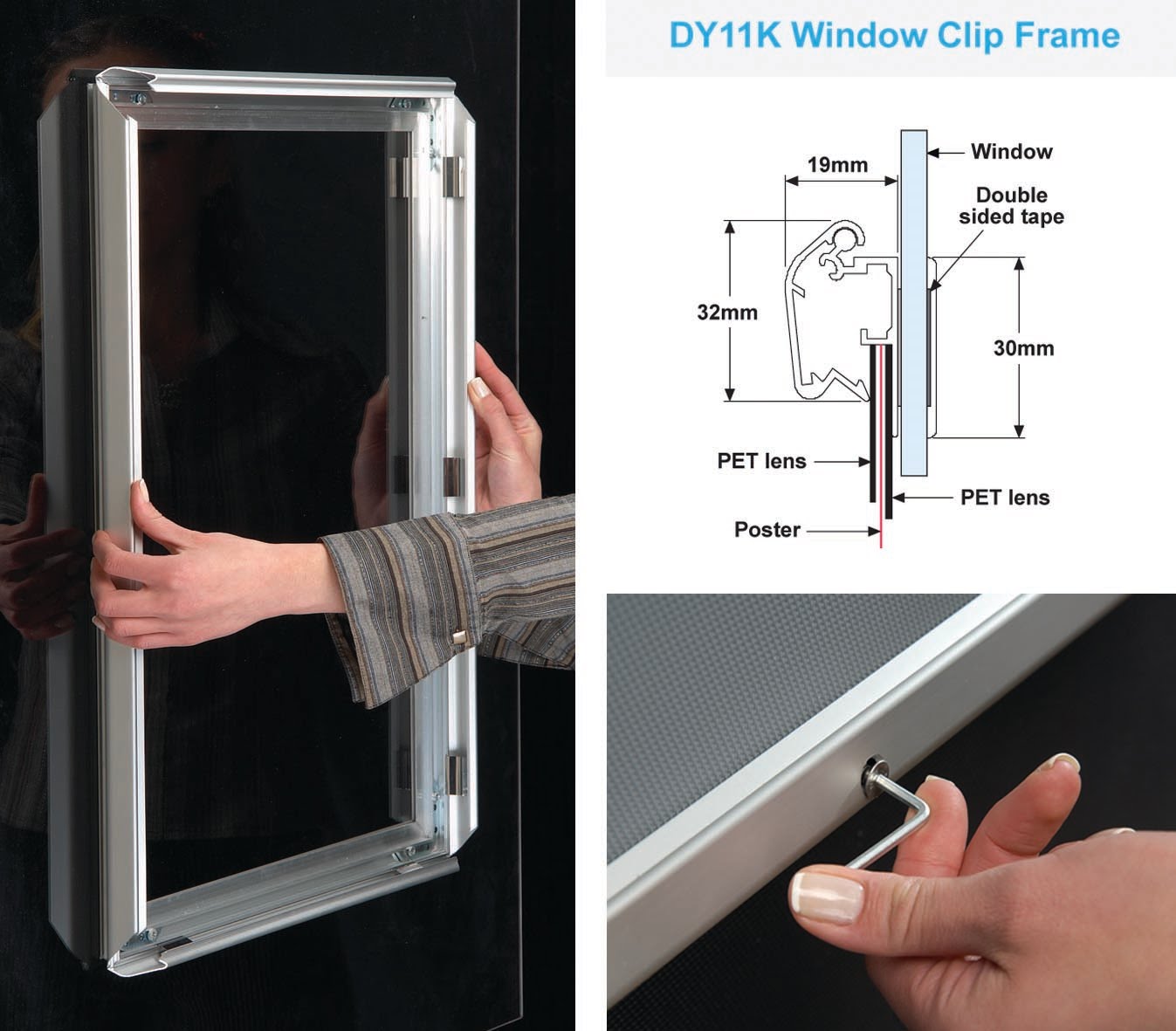 DY11K Window Clip Frame

19mm

Window

Double sided tape

32mm

30mm

PET lens

PET lens

Poster