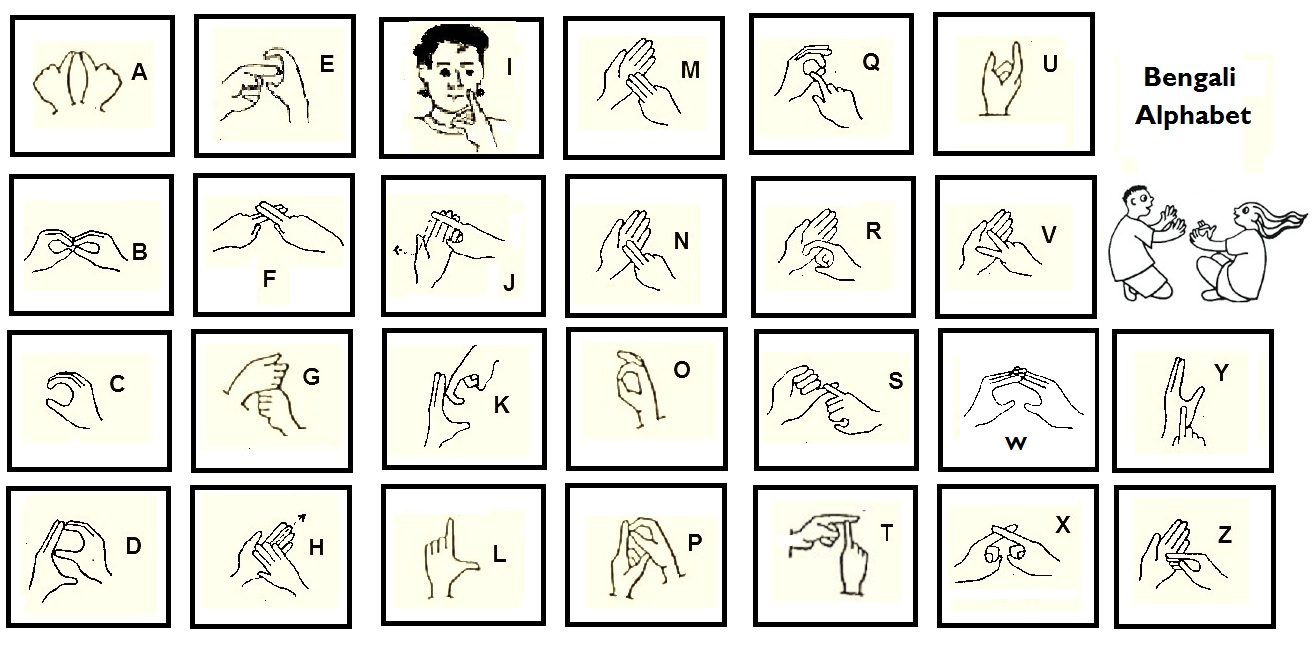 A

E

I

M

Q

U

Bengali Alphabet

B

F

J

N

R

V

C

G

K

O

S

W

Y

D

H

L

P

T

X

Z