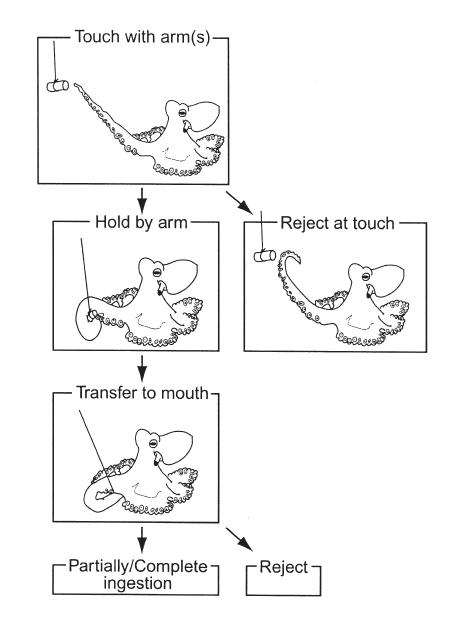 Touch with arm(s)

Hold by arm

Reject at touch

Transfer to mouth

Partially/Complete ingestion

Reject