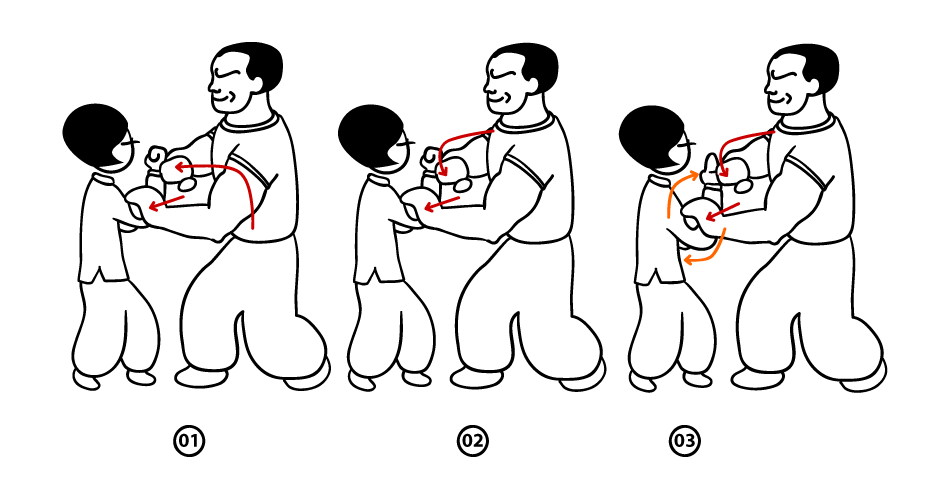 01

02

03