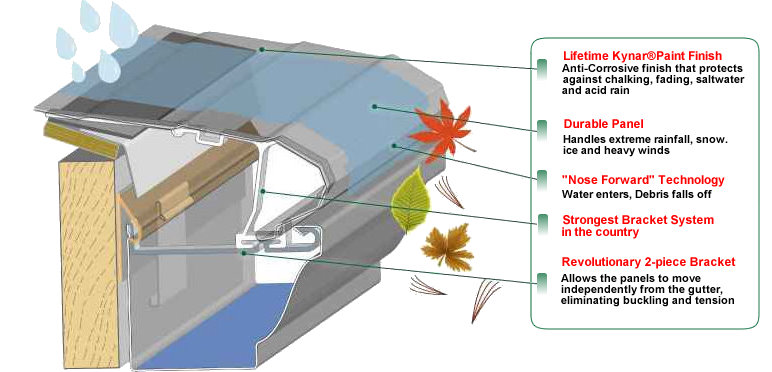 Lifetime Kynar®Paint Finish
Anti-Corrosive finish that protects against chalking, fading, saltwater and acid rain

Durable Panel
Handles extreme rainfall, snow. ice and heavy winds

"Nose Forward" Technology
Water enters, Debris falls off

Strongest Bracket System in the country

Revolutionary 2-piece Bracket
Allows the panels to move independently from the gutter, eliminating buckling and tension