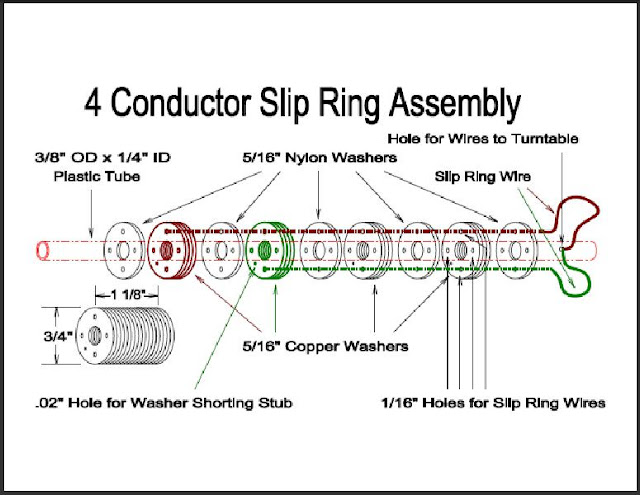 4 Conductor Slip Ring Assembly

Hole for Wires to Turntable

3/8" OD x 1/4" ID Plastic Tube

5/16" Nylon Washers

Slip Ring Wire

1 1/8"

3/4"

5/16" Copper Washers

.02" Hole for Washer Shorting Stub

1/16" Holes for Slip Ring Wires