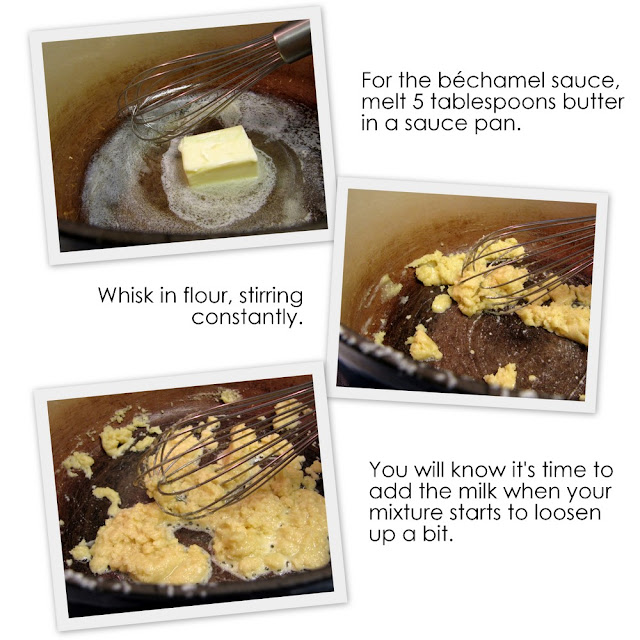 For the béchamel sauce, melt 5 tablespoons butter in a sauce pan.

Whisk in flour, stirring constantly.

You will know it's time to add the milk when your mixture starts to loosen up a bit.