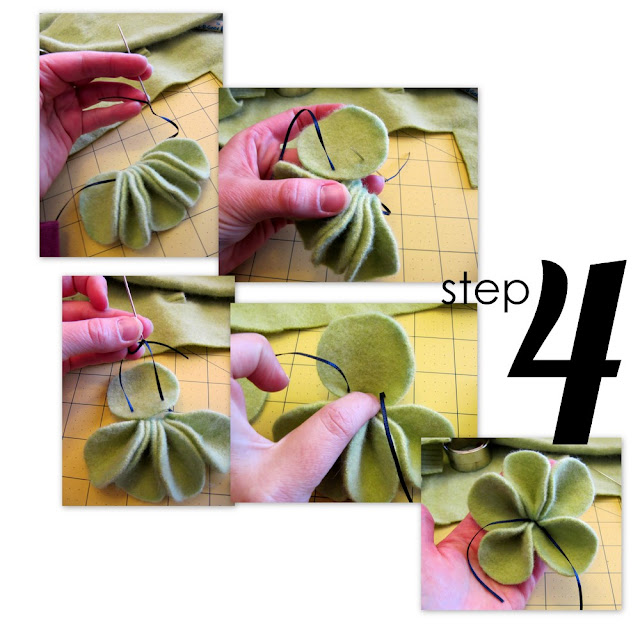 step 4