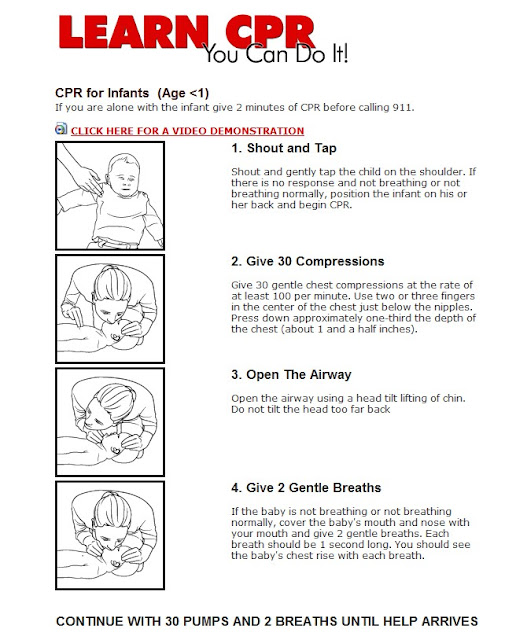 LEARN CPR
You Can Do It!

CPR for Infants (Age <1)
If you are alone with the infant give 2 minutes of CPR before calling 911.

CLICK HERE FOR A VIDEO DEMONSTRATION

1. Shout and Tap

Shout and gently tap the child on the shoulder. If there is no response and not breathing or not breathing normally, position the infant on his or her back and begin CPR.

2. Give 30 Compressions

Give 30 gentle chest compressions at the rate of at least 100 per minute. Use two or three fingers in the center of the chest just below the nipples. Press down approximately one-third the depth of the chest (about 1 and a half inches).

3. Open The Airway

Open the airway using a head tilt lifting of chin. Do not tilt the head too far back

4. Give 2 Gentle Breaths

If the baby is not breathing or not breathing normally, cover the baby's mouth and nose with your mouth and give 2 gentle breaths. Each breath should be 1 second long. You should see the baby's chest rise with each breath.

CONTINUE WITH 30 PUMPS AND 2 BREATHS UNTIL HELP ARRIVES