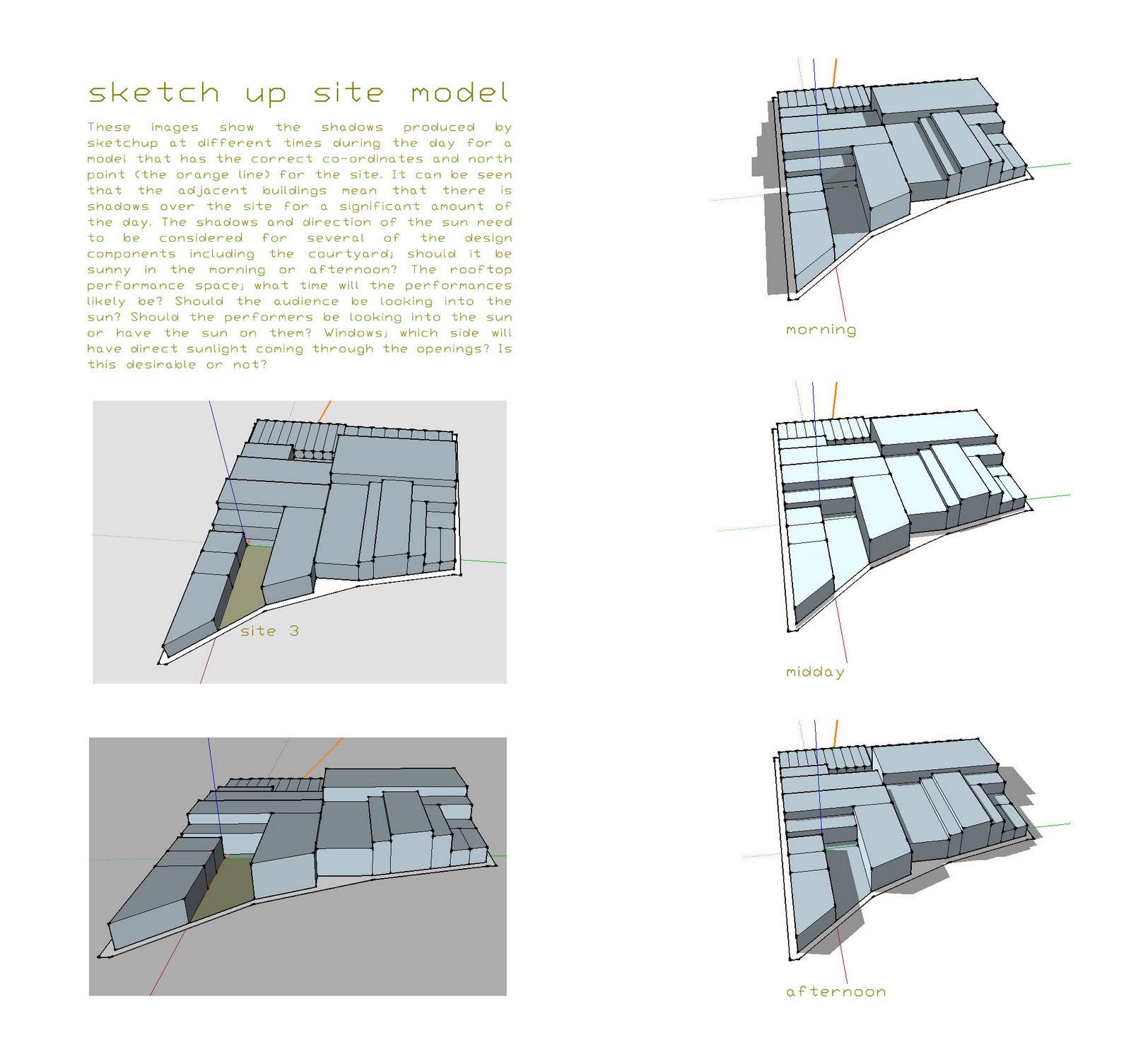 sketch up site model

These images show the shadows produced by sketchup at different times during the day for a model that has the correct co-ordinates and north point (the orange line) for the site. It can be seen that the adjacent buildings mean that there is shadows over the site for a significant amount of the day. The shadows and direction of the sun need to be considered for several of the design components including the courtyard; should it be sunny in the morning or afternoon? The rooftop performance space; what time will the performances likely be? Should the audience be looking into the sun? Should the performers be looking into the sun or have the sun on them? Windows; which side will have direct sunlight coming through the openings? Is this desirable or not?

site 3

morning

midday

afternoon