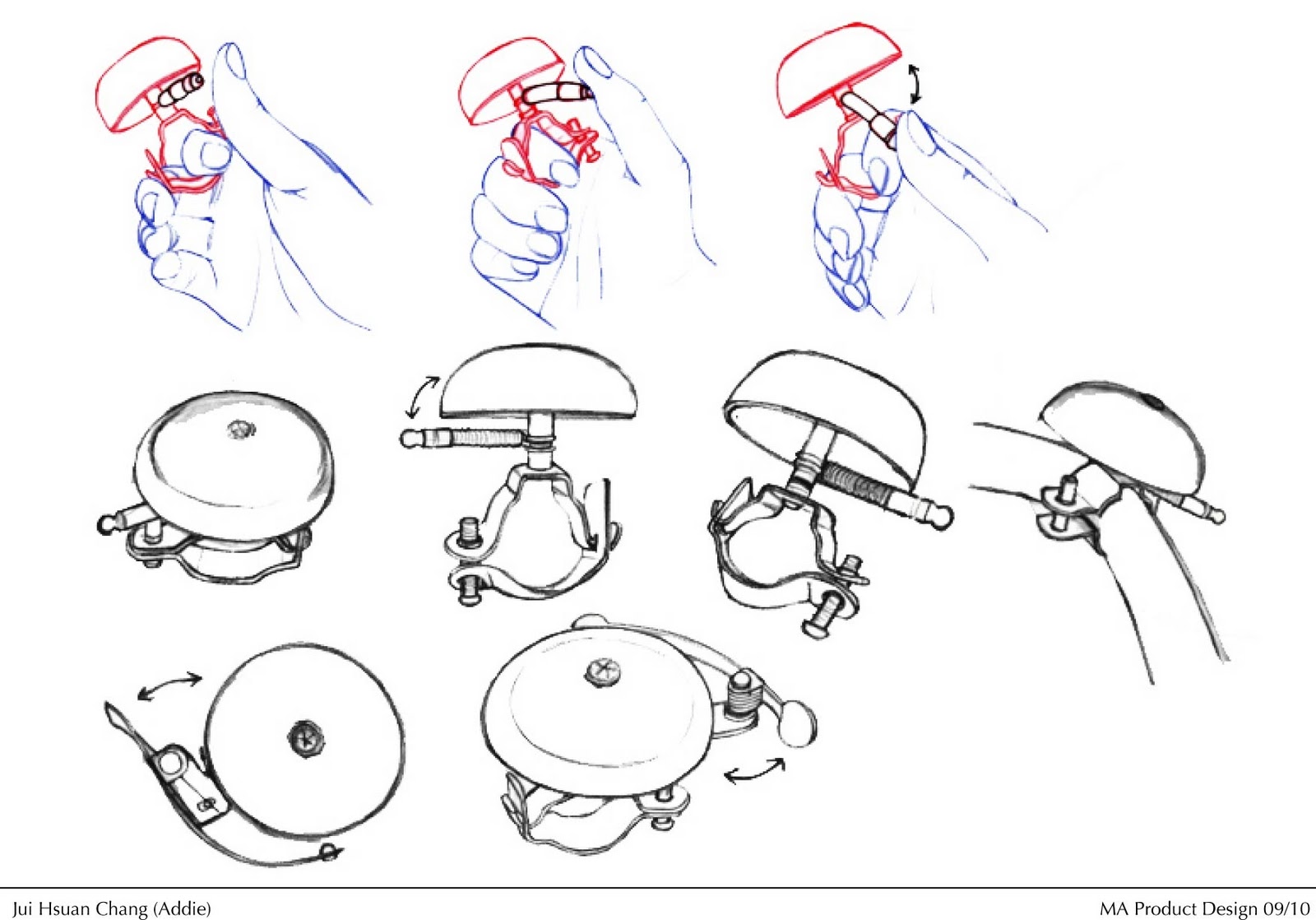 Jui Hsuan Chang (Addie)

MA Product Design 09/10