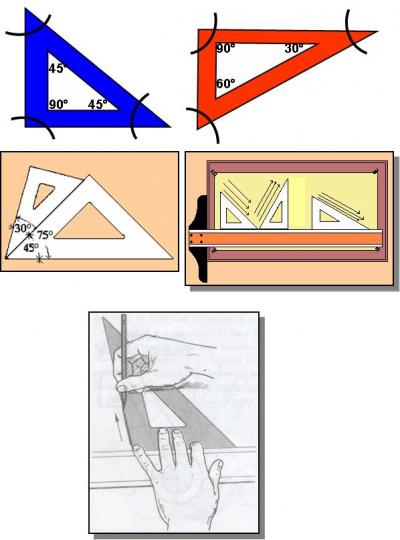 45°
90° 45°

90° 30°
60°

30°
75°
45°