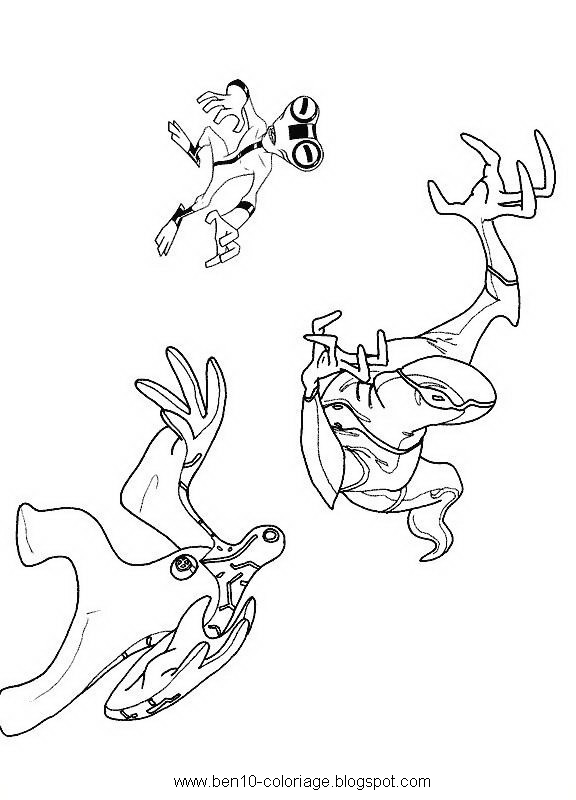 www.ben10-coloriage.blogspot.com