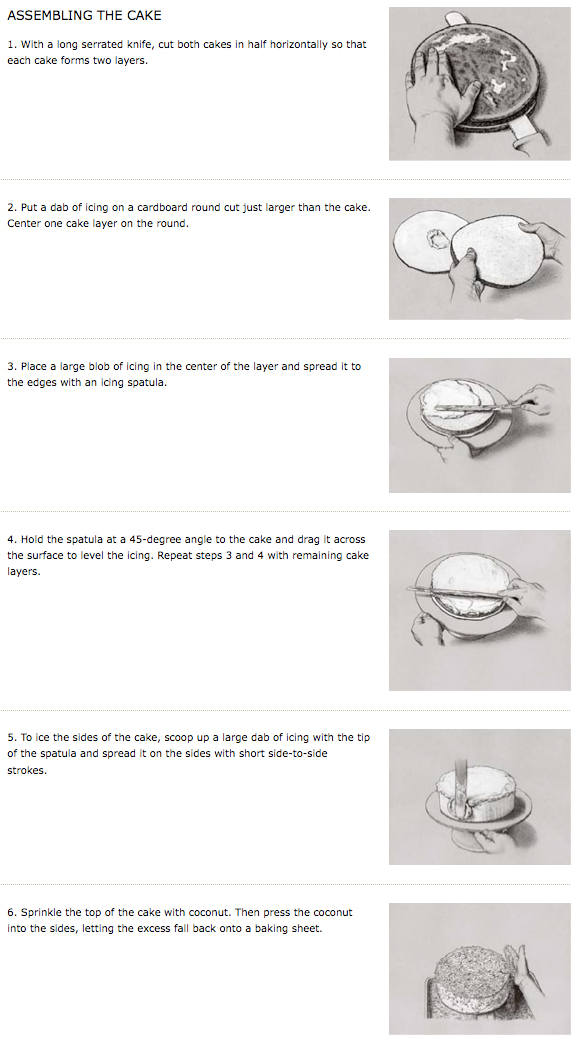 ASSEMBLING THE CAKE

1. With a long serrated knife, cut both cakes in half horizontally so that each cake forms two layers.

2. Put a dab of icing on a cardboard round cut just larger than the cake. Center one cake layer on the round.

3. Place a large blob of icing in the center of the layer and spread it to the edges with an icing spatula.

4. Hold the spatula at a 45-degree angle to the cake and drag it across the surface to level the icing. Repeat steps 3 and 4 with remaining cake layers.

5. To ice the sides of the cake, scoop up a large dab of icing with the tip of the spatula and spread it on the sides with short side-to-side strokes.

6. Sprinkle the top of the cake with coconut. Then press the coconut into the sides, letting the excess fall back onto a baking sheet.