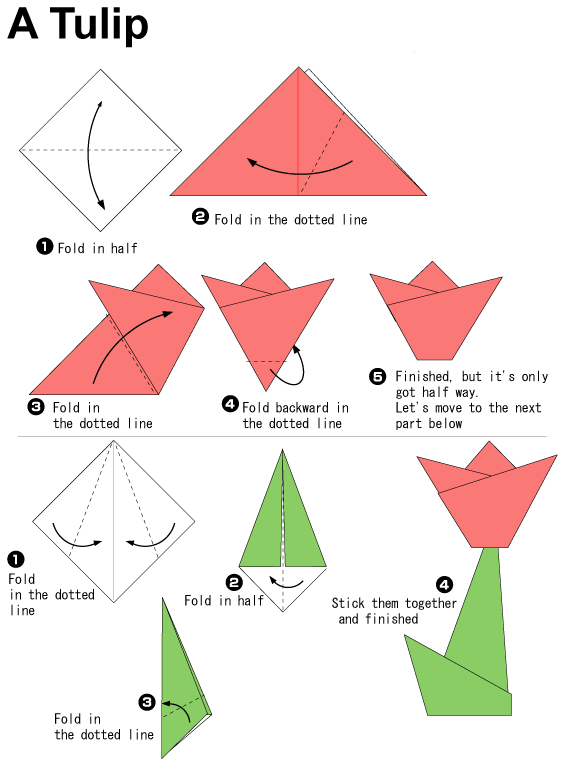 A Tulip

❶ Fold in half

❷ Fold in the dotted line

❸ Fold in the dotted line

❹ Fold backward in the dotted line

❺ Finished, but it's only got half way. Let's move to the next part below

❶ Fold in the dotted line

❷ Fold in half

❸ Fold in the dotted line

❹ Stick them together and finished