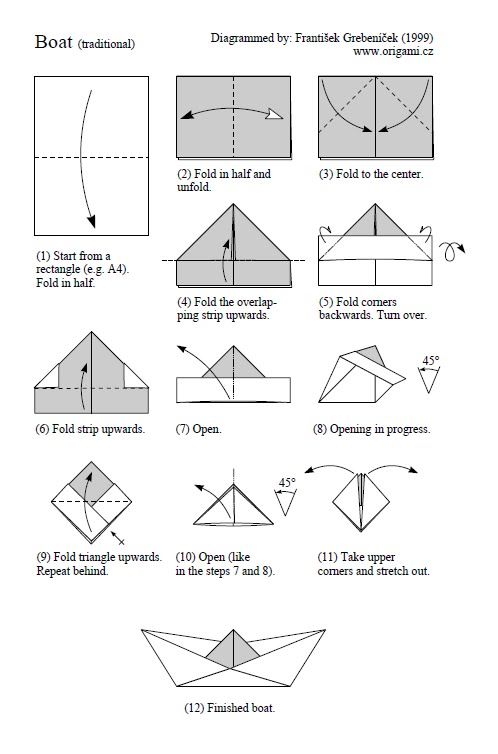 Boat (traditional)

Diagrammed by: František Grebeníček (1999)
www.origami.cz

(1) Start from a rectangle (e.g. A4). Fold in half.

(2) Fold in half and unfold.

(3) Fold to the center.

(4) Fold the overlapping strip upwards.

(5) Fold corners backwards. Turn over.

(6) Fold strip upwards.

(7) Open.

45°

(8) Opening in progress.

(9) Fold triangle upwards. Repeat behind.

45°

(10) Open (like in the steps 7 and 8).

(11) Take upper corners and stretch out.

(12) Finished boat.