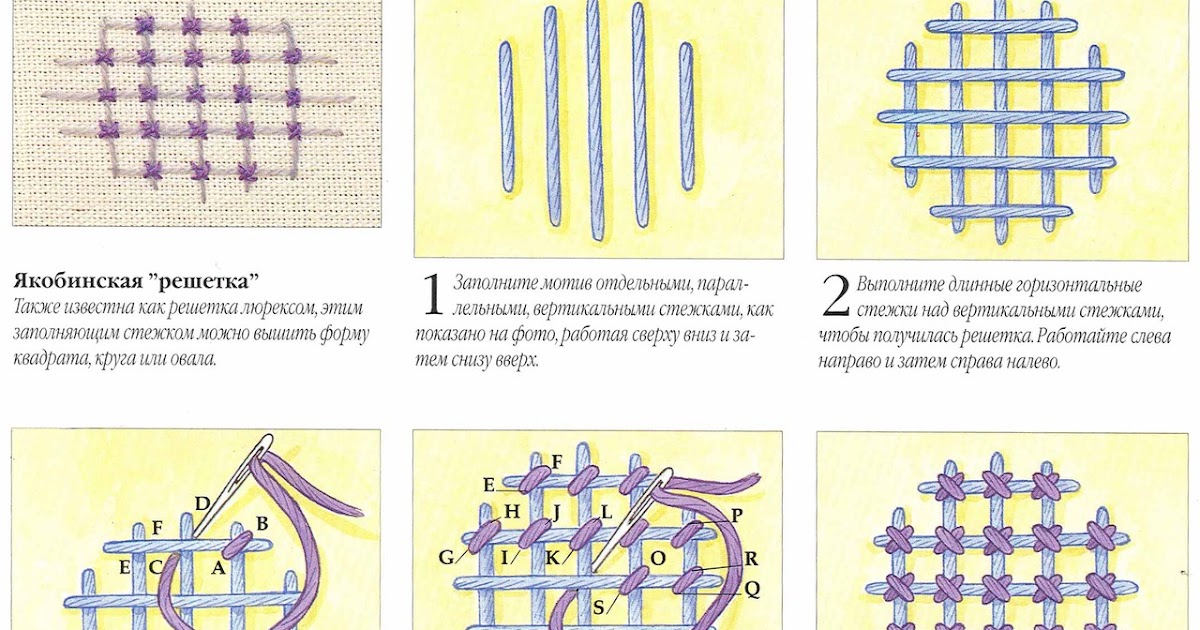 Якобинская "решетка"
Также известна как решетка люрексом, этим заполняющим стежком можно вышить форму квадрата, круга или овала.

1 Заполните мотив отдельными, параллельными, вертикальными стежками, как показано на фото, работая сверху вниз и затем снизу вверх.

2 Выполните длинные горизонтальные стежки над вертикальными стежками, чтобы получилась решетка. Работайте слева направо и затем справа налево.

D
F
B
E
C
A

F
E
H
J
L
P
G
I
K
O
R
Q
S