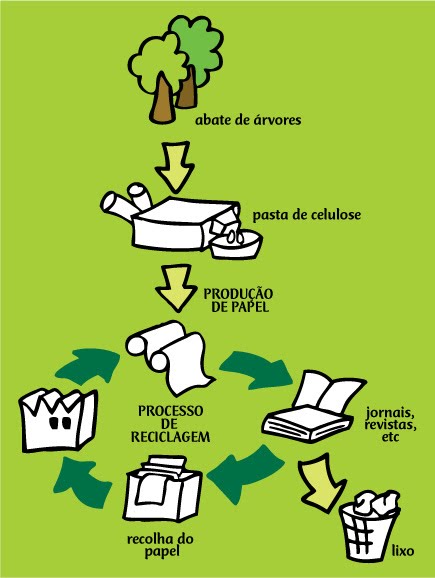 abate de árvores

pasta de celulose

PRODUÇÃO DE PAPEL

PROCESSO DE RECICLAGEM

jornais, revistas, etc

recolha do papel

lixo