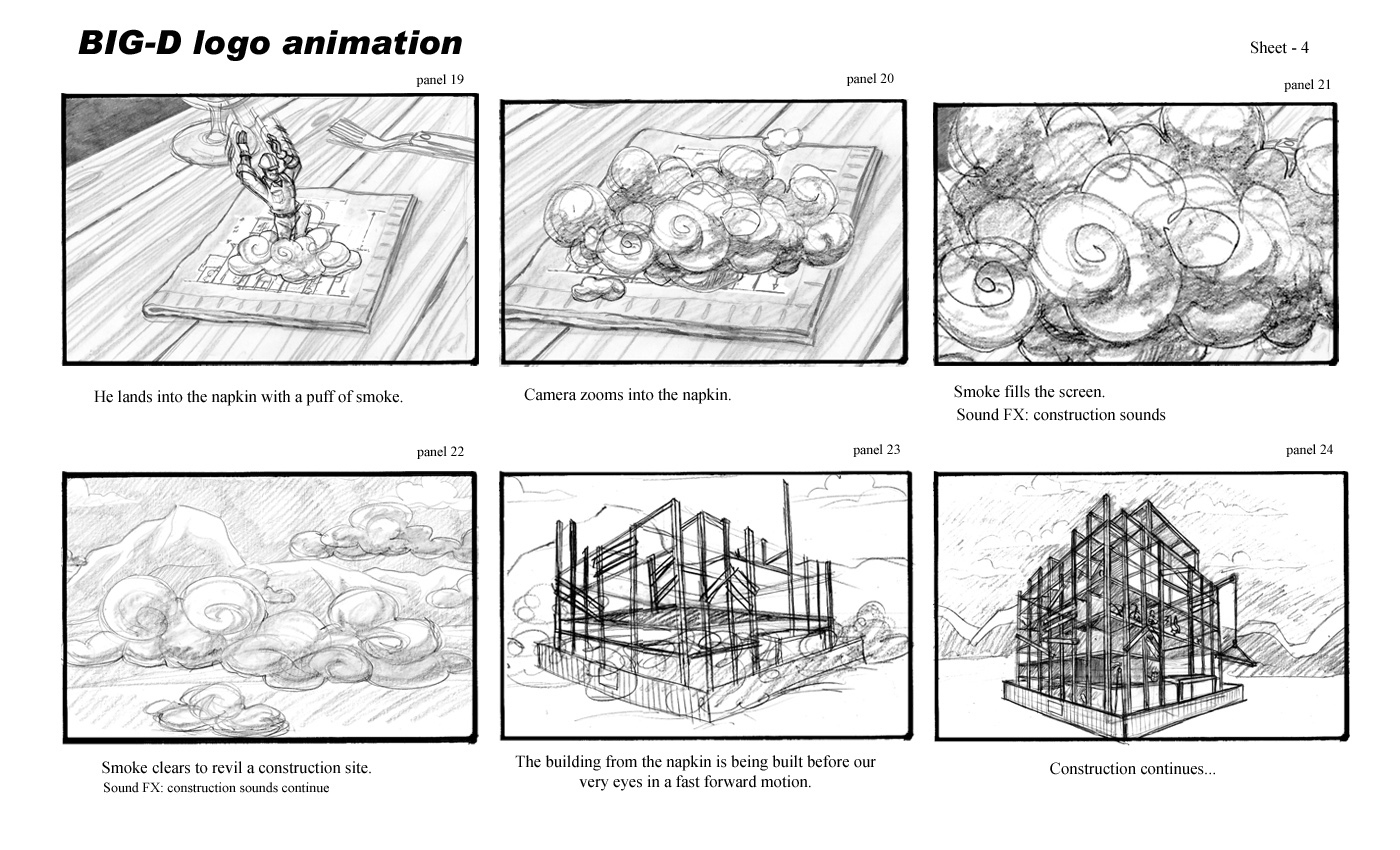 BIG-D logo animation

Sheet - 4

panel 19

He lands into the napkin with a puff of smoke.

panel 20

Camera zooms into the napkin.

panel 21

Smoke fills the screen.
Sound FX: construction sounds

panel 22

Smoke clears to revil a construction site.
Sound FX: construction sounds continue

panel 23

The building from the napkin is being built before our very eyes in a fast forward motion.

panel 24

Construction continues...