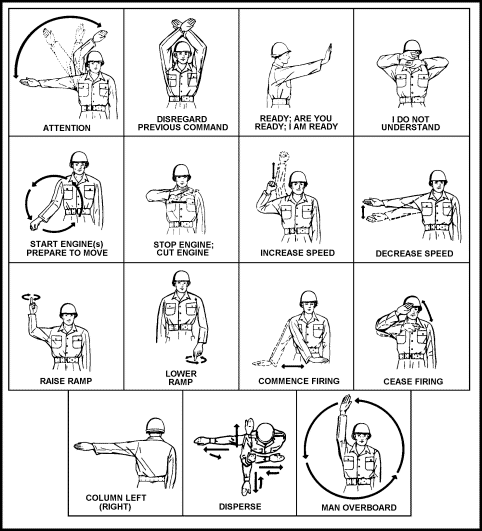 ATTENTION

DISREGARD PREVIOUS COMMAND

READY; ARE YOU READY; I AM READY

I DO NOT UNDERSTAND

START ENGINE(s) PREPARE TO MOVE

STOP ENGINE; CUT ENGINE

INCREASE SPEED

DECREASE SPEED

RAISE RAMP

LOWER RAMP

COMMENCE FIRING

CEASE FIRING

COLUMN LEFT (RIGHT)

DISPERSE

MAN OVERBOARD