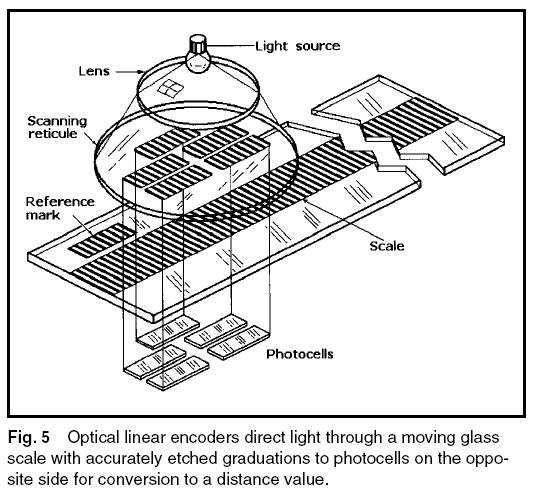 Light source

Lens

Scanning reticule

Reference mark

Scale

Photocells

Fig. 5 Optical linear encoders direct light through a moving glass scale with accurately etched graduations to photocells on the opposite side for conversion to a distance value.