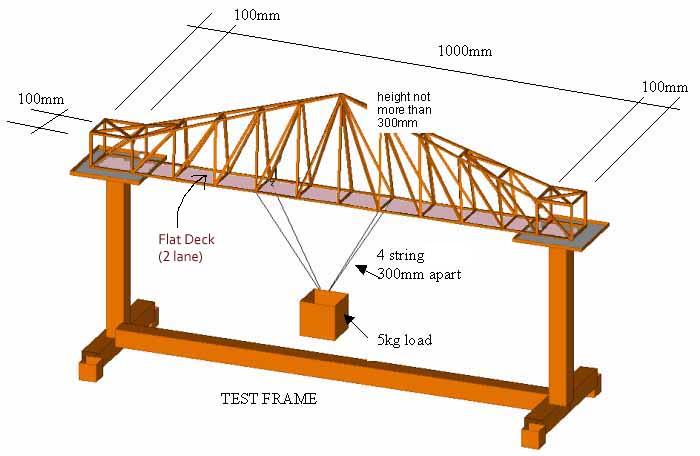 100mm

1000mm

100mm

100mm

height not more than 300mm

Flat Deck (2 lane)

4 string 300mm apart

5kg load

TEST FRAME