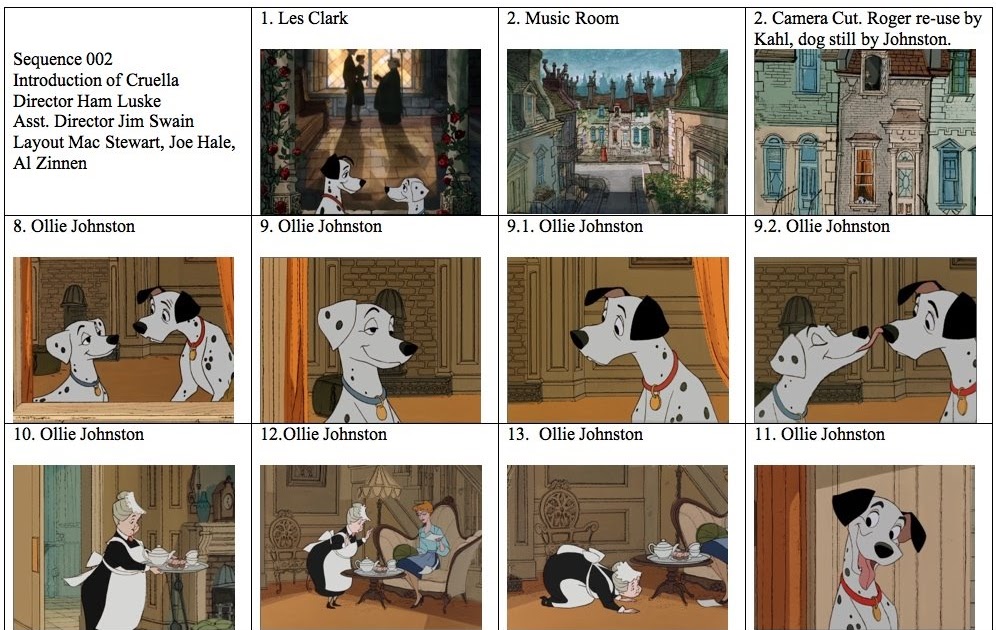 | Sequence 002 Introduction of Cruella Director Ham Luske Asst. Director Jim Swain Layout Mac Stewart, Joe Hale, Al Zinnen | 1. Les Clark | 2. Music Room | 2. Camera Cut. Roger re-use by Kahl, dog still by Johnston. |
|---|---|---|---|
| 8. Ollie Johnston | 9. Ollie Johnston | 9.1. Ollie Johnston | 9.2. Ollie Johnston |
| 10. Ollie Johnston | 12.Ollie Johnston | 13. Ollie Johnston | 11. Ollie Johnston |