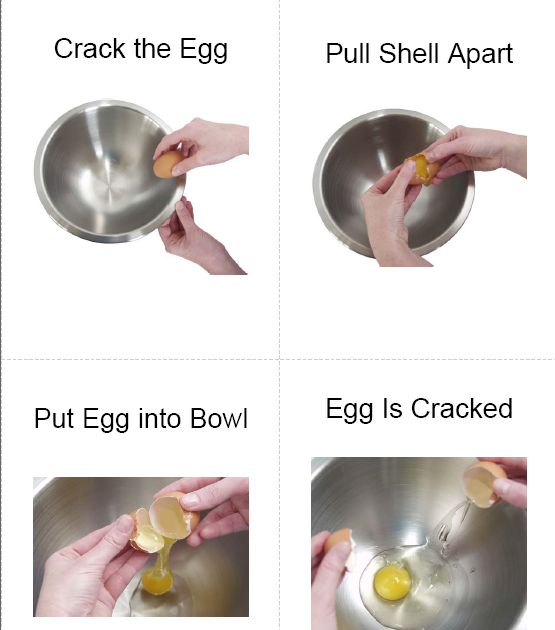 Crack the Egg

Pull Shell Apart

Put Egg into Bowl

Egg Is Cracked