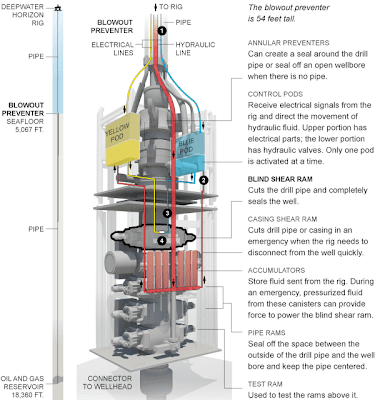 DEEPWATER HORIZON RIG

PIPE

BLOWOUT PREVENTER
SEAFLOOR 5,067 FT.

PIPE

OIL AND GAS RESERVOIR 18,360 FT.

TO RIG

BLOWOUT PREVENTER

PIPE

ELECTRICAL LINES

HYDRAULIC LINE

1

YELLOW POD

BLUE POD

2

3

4

CONNECTOR TO WELLHEAD

The blowout preventer is 54 feet tall.

ANNULAR PREVENTERS
Can create a seal around the drill pipe or seal off an open wellbore when there is no pipe.

CONTROL PODS
Receive electrical signals from the rig and direct the movement of hydraulic fluid. Upper portion has electrical parts; the lower portion has hydraulic valves. Only one pod is activated at a time.

BLIND SHEAR RAM
Cuts the drill pipe and completely seals the well.

CASING SHEAR RAM
Cuts drill pipe or casing in an emergency when the rig needs to disconnect from the well quickly.

ACCUMULATORS
Store fluid sent from the rig. During an emergency, pressurized fluid from these canisters can provide force to power the blind shear ram.

PIPE RAMS
Seal off the space between the outside of the drill pipe and the well bore and keep the pipe centered.

TEST RAM
Used to test the rams above it.