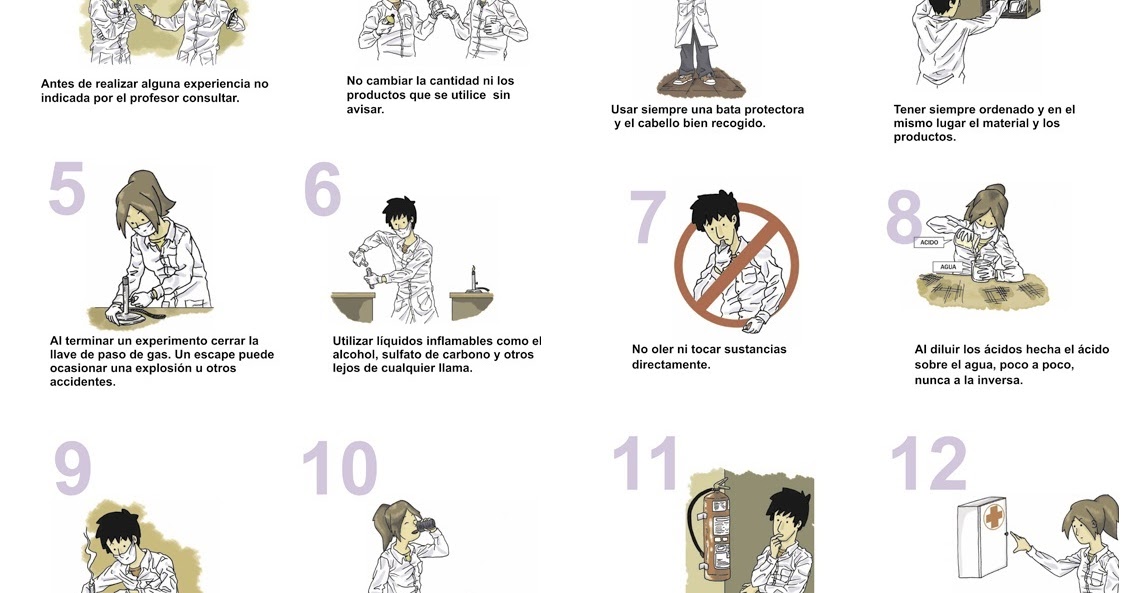 Antes de realizar alguna experiencia no indicada por el profesor consultar.

No cambiar la cantidad ni los productos que se utilice sin avisar.

Usar siempre una bata protectora y el cabello bien recogido.

Tener siempre ordenado y en el mismo lugar el material y los productos.

5

Al terminar un experimento cerrar la llave de paso de gas. Un escape puede ocasionar una explosión u otros accidentes.

6

Utilizar líquidos inflamables como el alcohol, sulfato de carbono y otros lejos de cualquier llama.

7

No oler ni tocar sustancias directamente.

8

ACIDO

AGUA

Al diluir los ácidos hecha el ácido sobre el agua, poco a poco, nunca a la inversa.

9

10

11

12