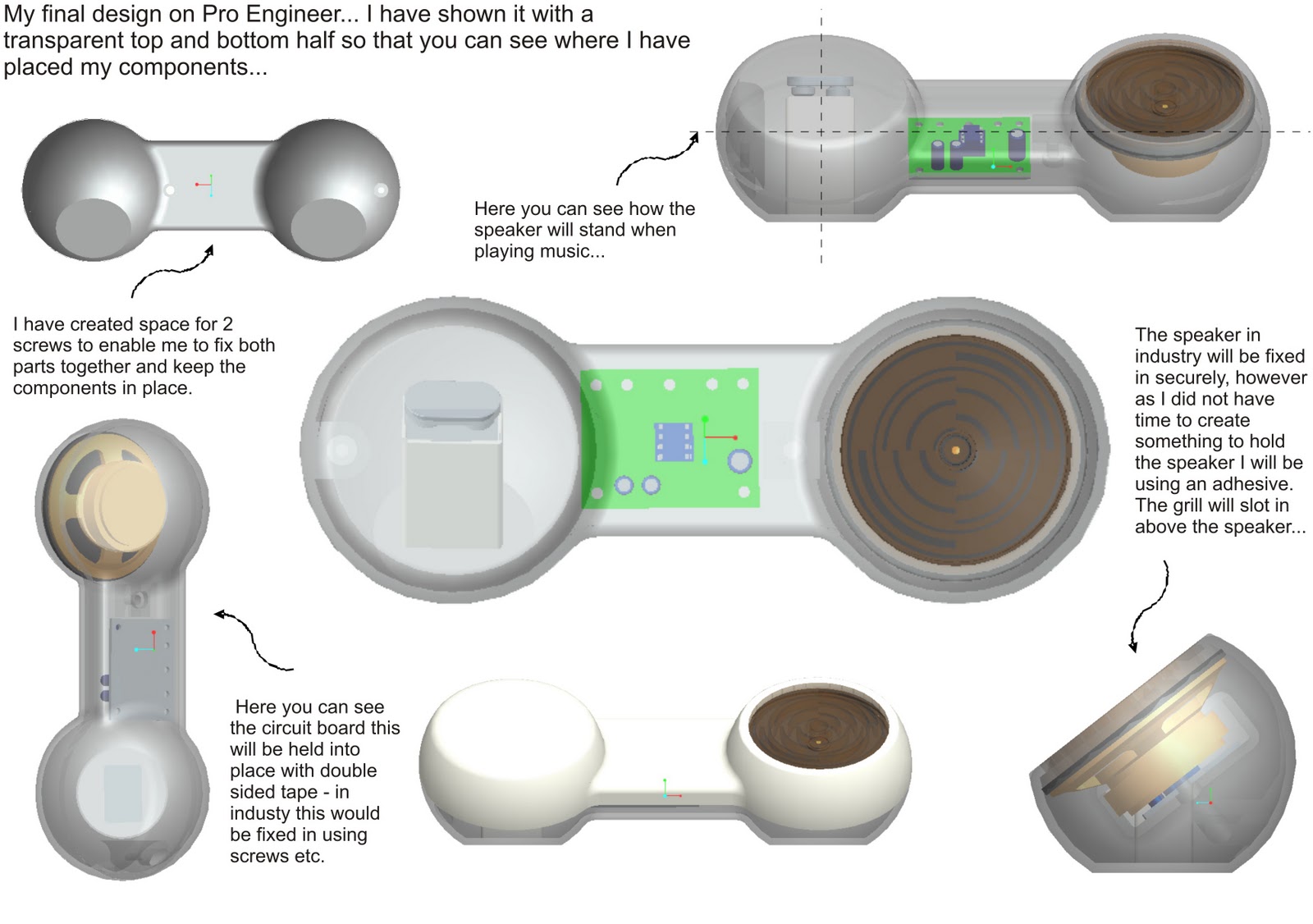 My final design on Pro Engineer... I have shown it with a transparent top and bottom half so that you can see where I have placed my components...

Here you can see how the speaker will stand when playing music...

I have created space for 2 screws to enable me to fix both parts together and keep the components in place.

The speaker in industry will be fixed in securely, however as I did not have time to create something to hold the speaker I will be using an adhesive. The grill will slot in above the speaker...

Here you can see the circuit board this will be held into place with double sided tape - in industy this would be fixed in using screws etc.