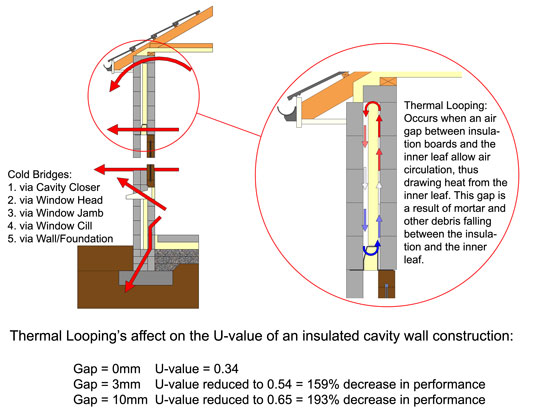 Cold Bridges:
1. via Cavity Closer
2. via Window Head
3. via Window Jamb
4. via Window Cill
5. via Wall/Foundation

Thermal Looping: Occurs when an air gap between insulation boards and the inner leaf allow air circulation, thus drawing heat from the inner leaf. This gap is a result of mortar and other debris falling between the insulation and the inner leaf.

Thermal Looping's affect on the U-value of an insulated cavity wall construction:

Gap = 0mm U-value = 0.34
Gap = 3mm U-value reduced to 0.54 = 159% decrease in performance
Gap = 10mm U-value reduced to 0.65 = 193% decrease in performance