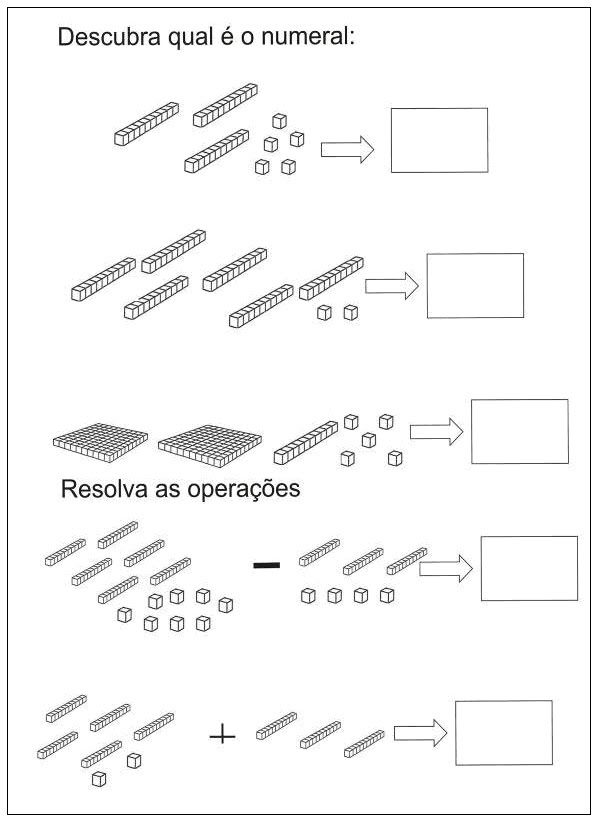 Descubra qual é o numeral:

Resolva as operações

$-$

$+$