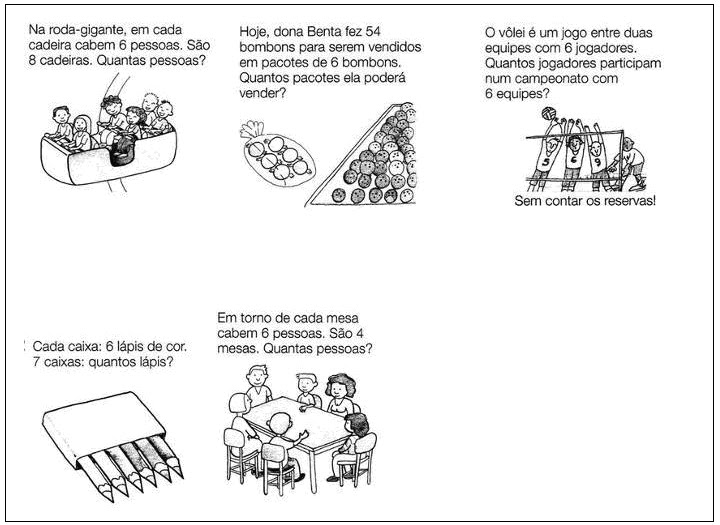 Na roda-gigante, em cada cadeira cabem 6 pessoas. São 8 cadeiras. Quantas pessoas?

Hoje, dona Benta fez 54 bombons para serem vendidos em pacotes de 6 bombons. Quantos pacotes ela poderá vender?

O vôlei é um jogo entre duas equipes com 6 jogadores. Quantos jogadores participam num campeonato com 6 equipes?

5 6 9

Sem contar os reservas!

Cada caixa: 6 lápis de cor. 7 caixas: quantos lápis?

Em torno de cada mesa cabem 6 pessoas. São 4 mesas. Quantas pessoas?