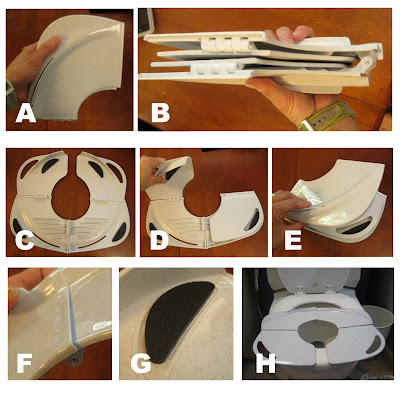 A

B

C

D

E

F

G

H