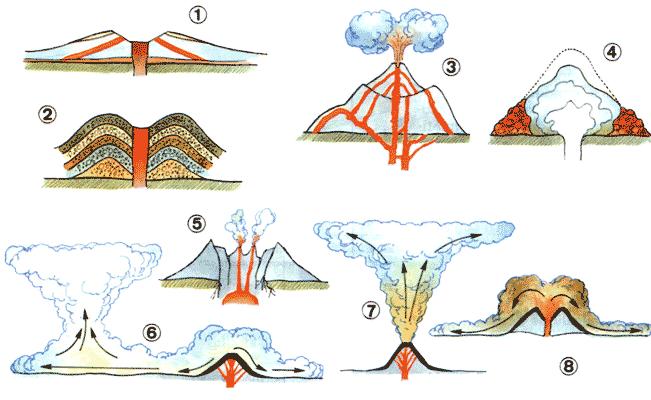 1
2
3
4
5
6
7
8