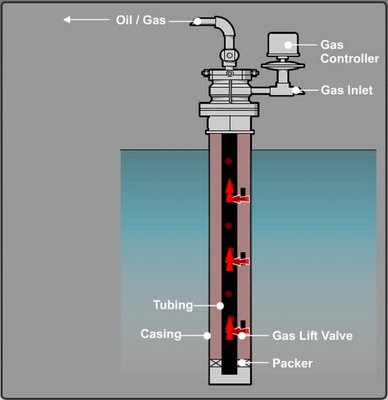 Oil / Gas

Gas Controller

Gas Inlet

Tubing

Casing

Gas Lift Valve

Packer