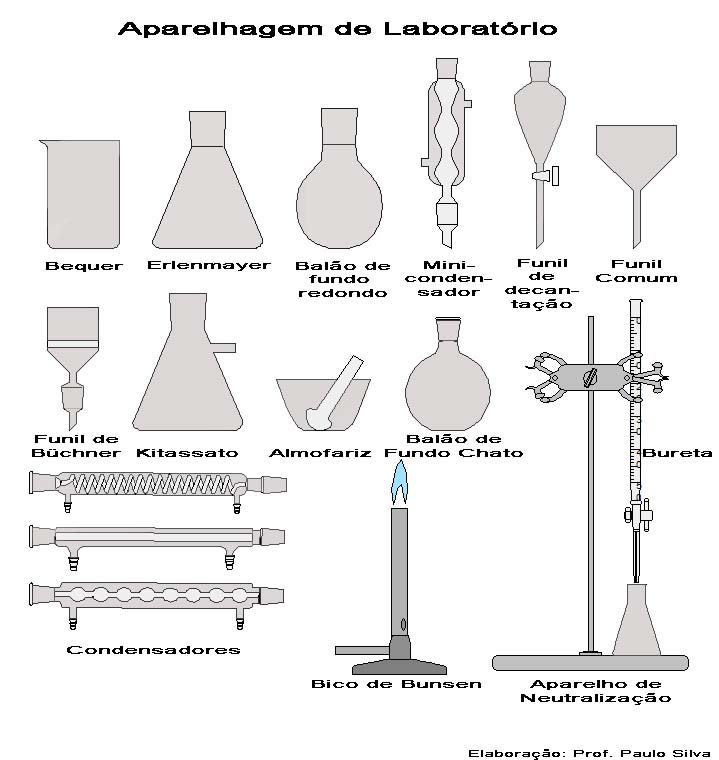 Aparelhagem de Laboratório

Bequer

Erlenmayer

Balão de fundo redondo

Mini-condensador

Funil de decantação

Funil Comum

Funil de Büchner

Kitassato

Almofariz

Balão de Fundo Chato

Bureta

Condensadores

Bico de Bunsen

Aparelho de Neutralização

Elaboração: Prof. Paulo Silva