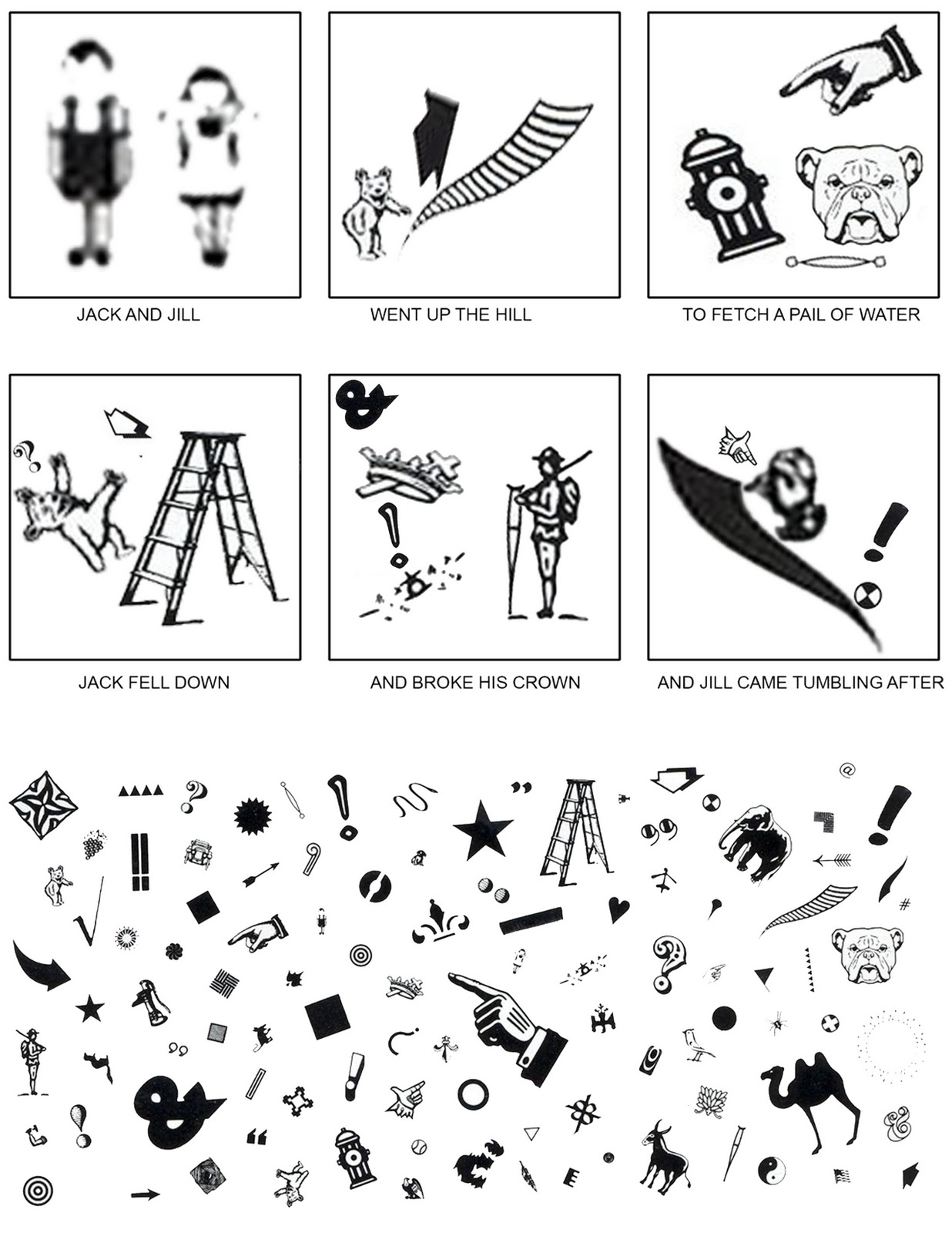 JACK AND JILL

WENT UP THE HILL

TO FETCH A PAIL OF WATER

JACK FELL DOWN

AND BROKE HIS CROWN

AND JILL CAME TUMBLING AFTER