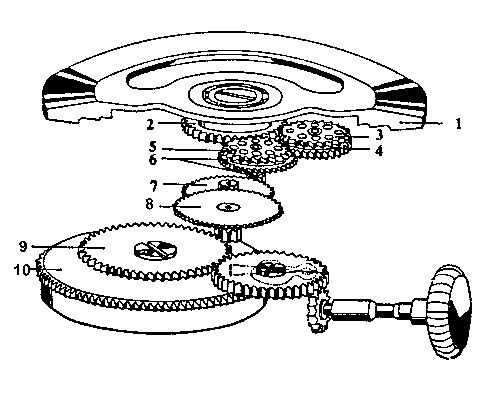 1
2
3
4
5
6
7
8
9
10