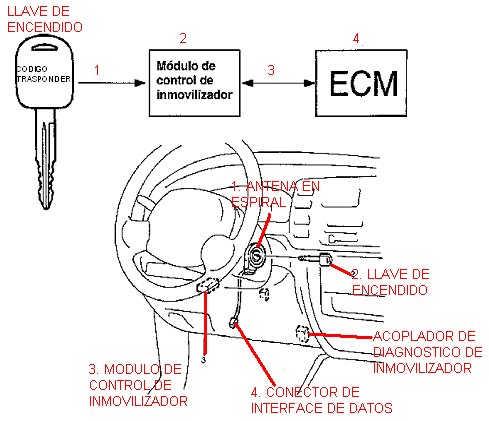 LLAVE DE ENCENDIDO

CODIGO TRASPONDER

1

2

Módulo de control de inmovilizador

3

4.

ECM

1. ANTENA EN ESPIRAL

2. LLAVE DE ENCENDIDO

ACOPLADOR DE DIAGNOSTICO DE INMOVILIZADOR

3

3. MODULO DE CONTROL DE INMOVILIZADOR

4. CONECTOR DE INTERFACE DE DATOS