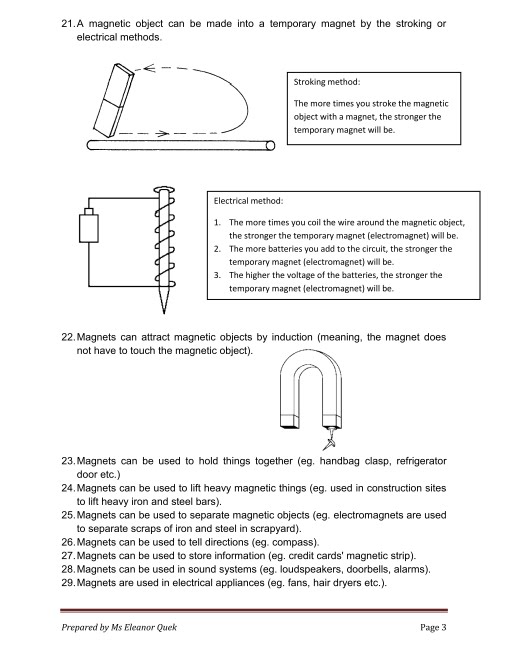 21. A magnetic object can be made into a temporary magnet by the stroking or electrical methods.

Stroking method:

The more times you stroke the magnetic object with a magnet, the stronger the temporary magnet will be.

Electrical method:

1. The more times you coil the wire around the magnetic object, the stronger the temporary magnet (electromagnet) will be.
2. The more batteries you add to the circuit, the stronger the temporary magnet (electromagnet) will be.
3. The higher the voltage of the batteries, the stronger the temporary magnet (electromagnet) will be.

22. Magnets can attract magnetic objects by induction (meaning, the magnet does not have to touch the magnetic object).

23. Magnets can be used to hold things together (eg. handbag clasp, refrigerator door etc.)
24. Magnets can be used to lift heavy magnetic things (eg. used in construction sites to lift heavy iron and steel bars).
25. Magnets can be used to separate magnetic objects (eg. electromagnets are used to separate scraps of iron and steel in scrapyard).
26. Magnets can be used to tell directions (eg. compass).
27. Magnets can be used to store information (eg. credit cards' magnetic strip).
28. Magnets can be used in sound systems (eg. loudspeakers, doorbells, alarms).
29. Magnets are used in electrical appliances (eg. fans, hair dryers etc.).

Prepared by Ms Eleanor Quek

Page 3